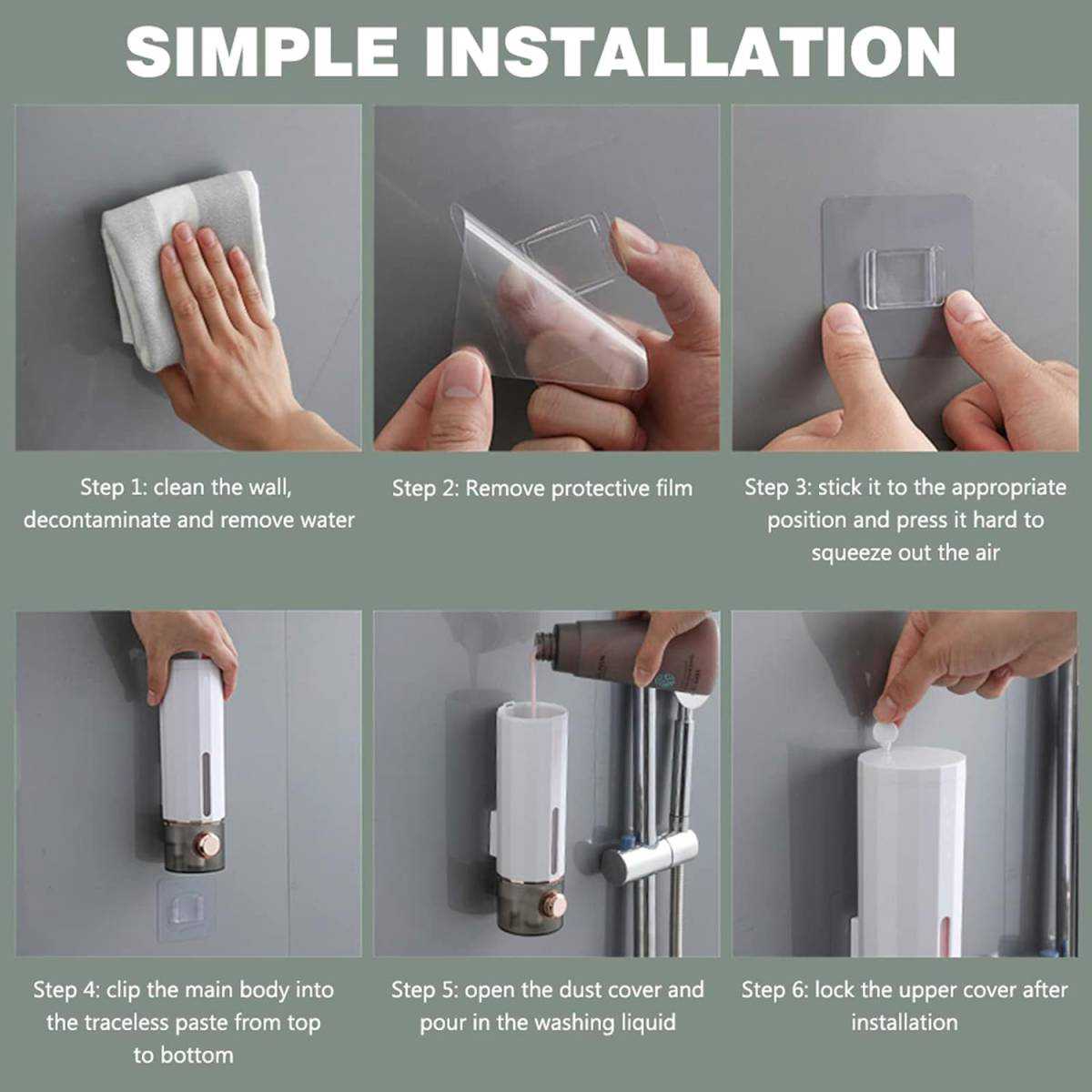 SIMPLE INSTALLATION

Step 1: clean the wall, decontaminate and remove water

Step 2: Remove protective film

Step 3: stick it to the appropriate position and press it hard to squeeze out the air

Step 4: clip the main body into the traceless paste from top to bottom

Step 5: open the dust cover and pour in the washing liquid

Step 6: lock the upper cover after installation