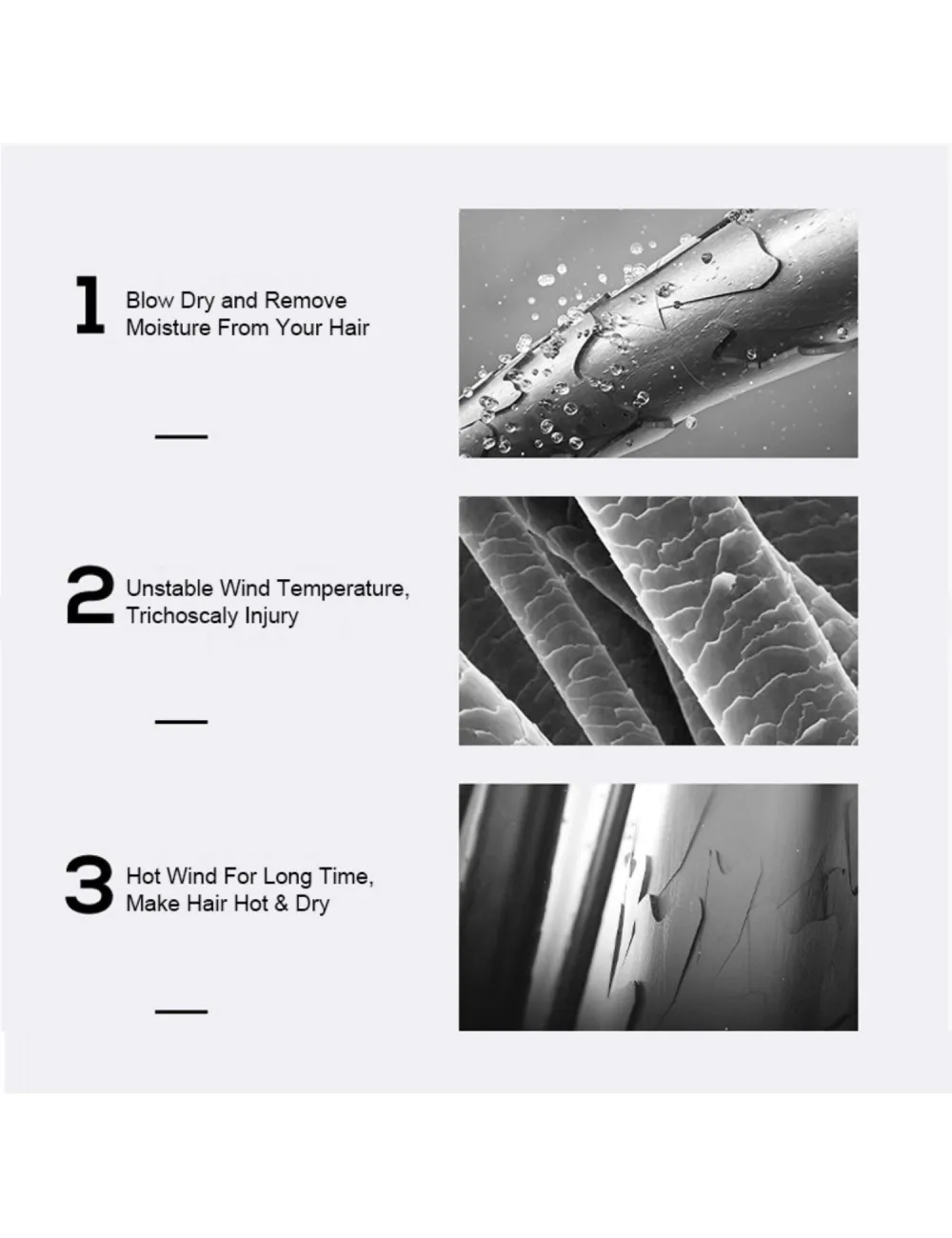 1 Blow Dry and Remove Moisture From Your Hair

2 Unstable Wind Temperature, Trichoscaly Injury

3 Hot Wind For Long Time, Make Hair Hot & Dry